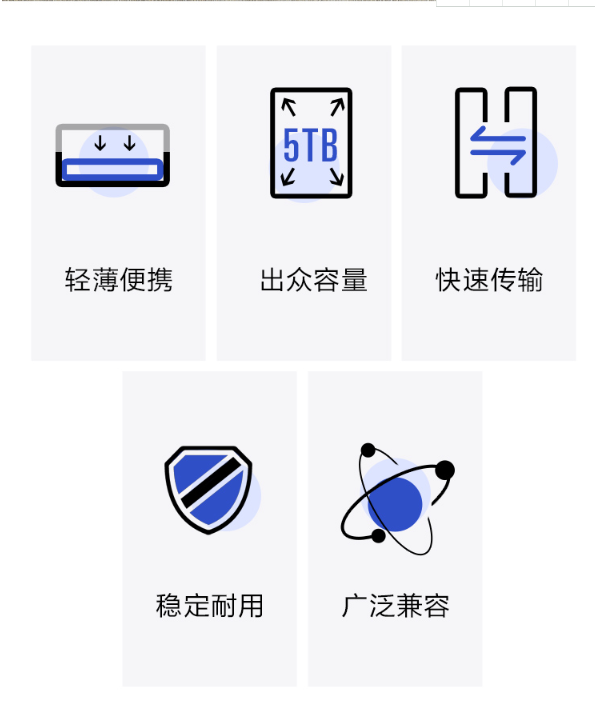 轻薄便携

5TB

出众容量

快速传输

稳定耐用

广泛兼容