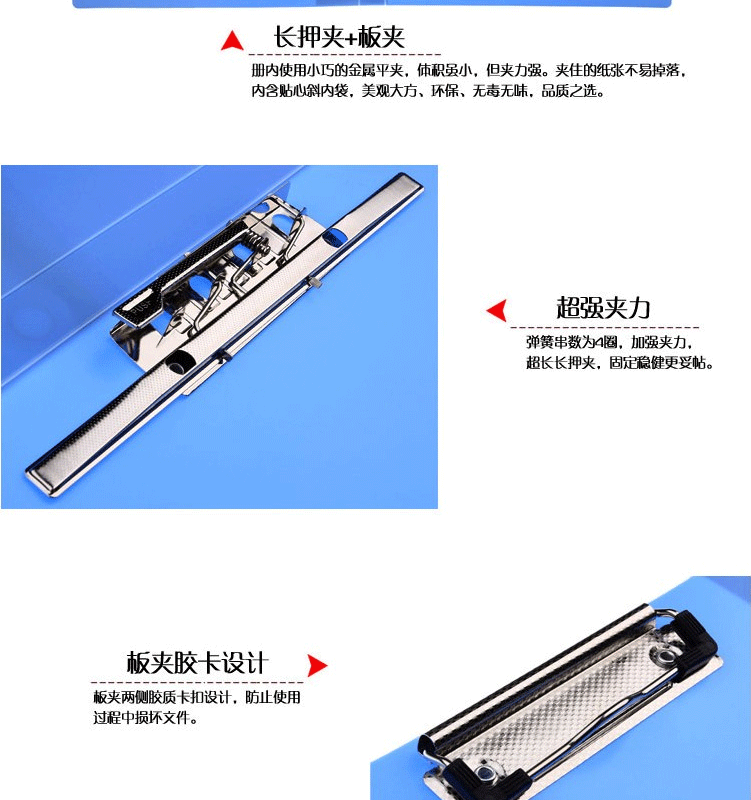 长押夹+板夹

册内使用小巧的金属平夹，体积虽小，但夹力强。夹住的纸张不易掉落，内含贴心斜内袋，美观大方、环保、无毒无味，品质之选。

PUSH

超强夹力

弹簧串数为4圈，加强夹力，超长长押夹，固定稳健更妥帖。

板夹胶卡设计

板夹两侧胶质卡扣设计，防止使用过程中损坏文件。