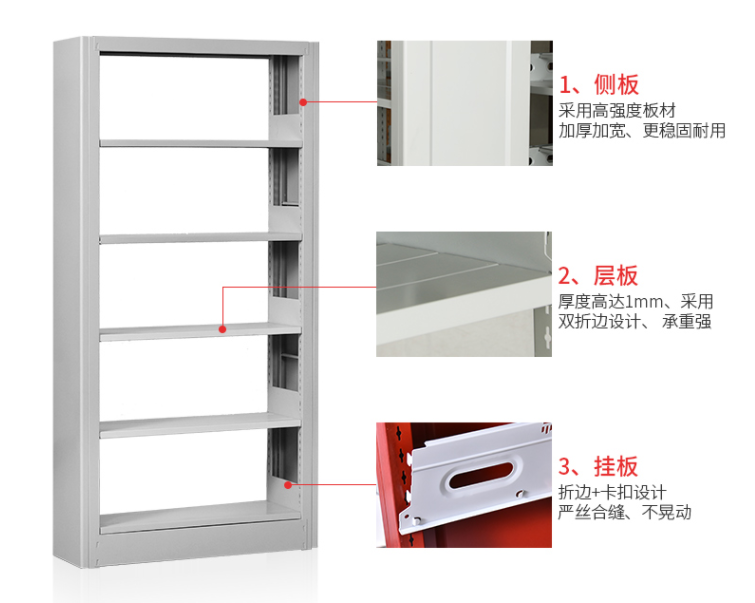 1、侧板
采用高强度板材
加厚加宽、更稳固耐用

2、层板
厚度高达1mm、采用
双折边设计、 承重强

3、挂板
折边+卡扣设计
严丝合缝、不晃动